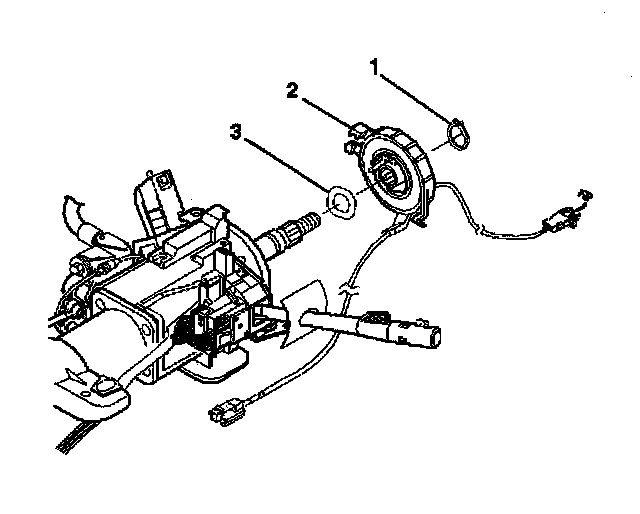 1
2
3