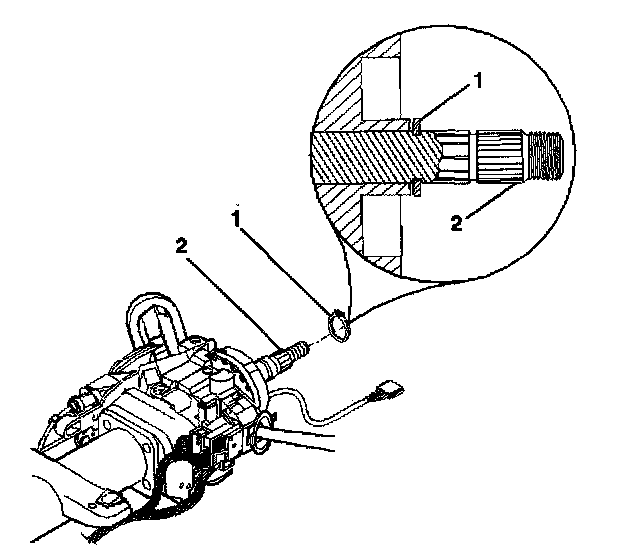 1
2
1
2