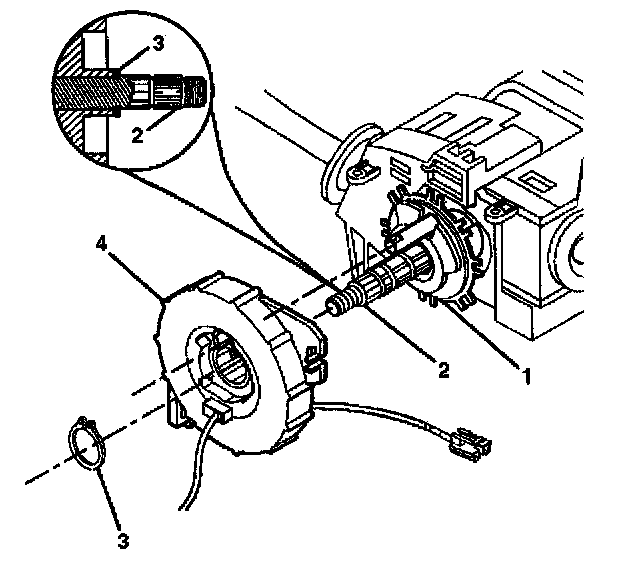 3
2
4
2
1
3