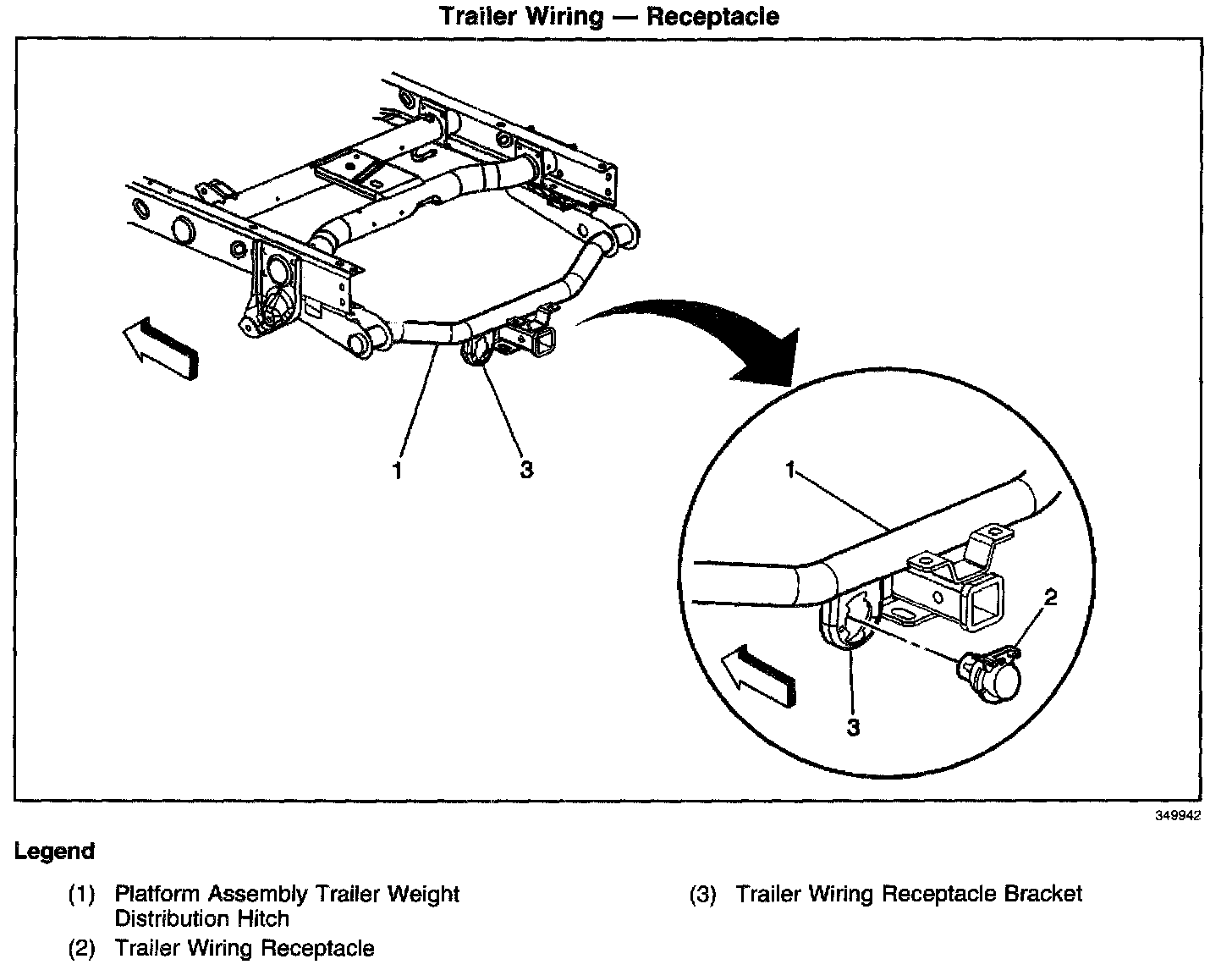 Trailer Wiring — Receptacle

1

3

1

2

3

349942

Legend

(1) Platform Assembly Trailer Weight Distribution Hitch

(2) Trailer Wiring Receptacle

(3) Trailer Wiring Receptacle Bracket