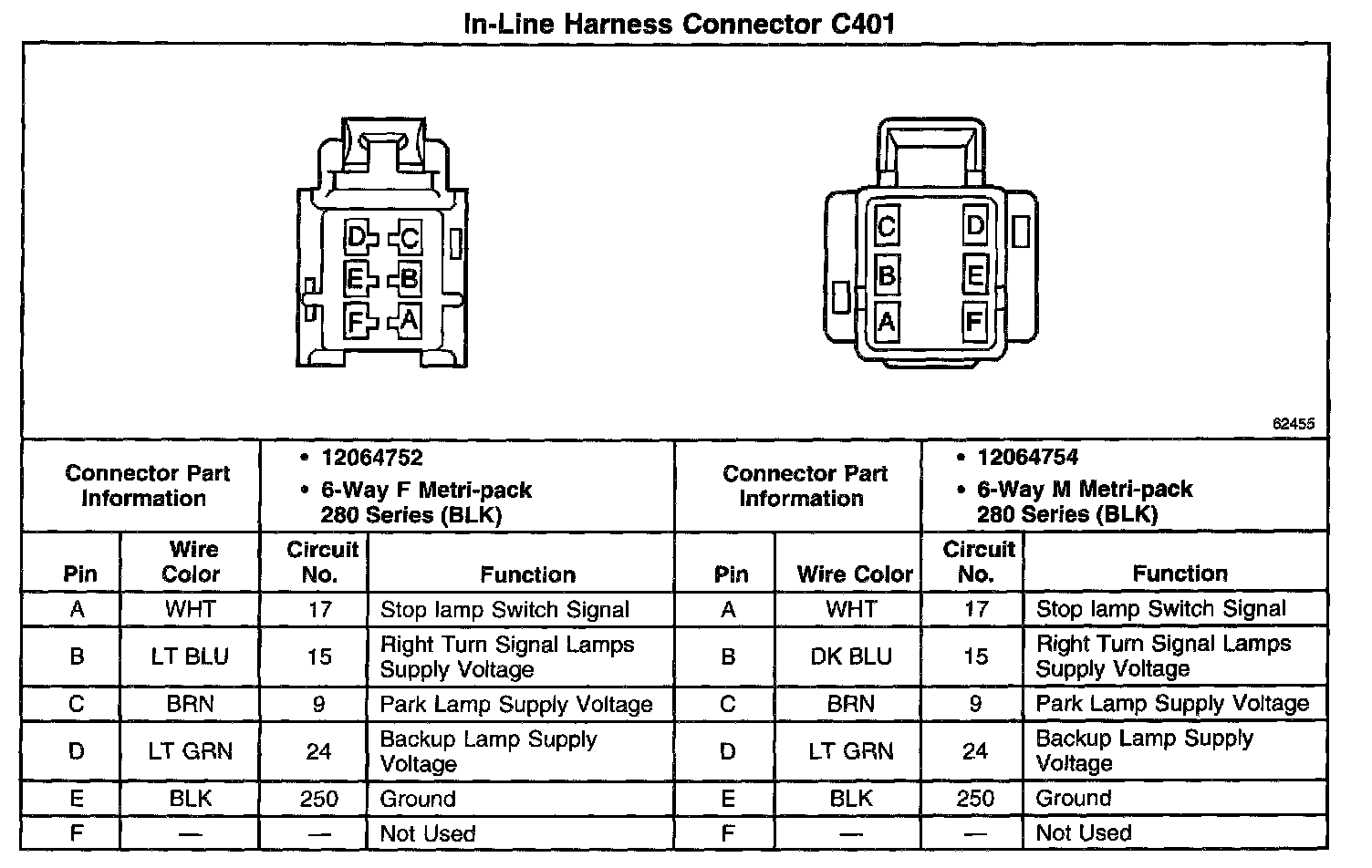 In-Line Harness Connector C401

D C
E B
F A

C D
B E
A F

62455

| Connector Part Information | | • 12064752 • 6-Way F Metri-pack 280 Series (BLK) | | Connector Part Information | | • 12064754 • 6-Way M Metri-pack 280 Series (BLK) | |
|---|---|---|---|---|---|---|---|
| Pin | Wire Color | Circuit No. | Function | Pin | Wire Color | Circuit No. | Function |
| A | WHT | 17 | Stop lamp Switch Signal | A | WHT | 17 | Stop lamp Switch Signal |
| B | LT BLU | 15 | Right Turn Signal Lamps Supply Voltage | B | DK BLU | 15 | Right Turn Signal Lamps Supply Voltage |
| C | BRN | 9 | Park Lamp Supply Voltage | C | BRN | 9 | Park Lamp Supply Voltage |
| D | LT GRN | 24 | Backup Lamp Supply Voltage | D | LT GRN | 24 | Backup Lamp Supply Voltage |
| E | BLK | 250 | Ground | E | BLK | 250 | Ground |
| F | — | — | Not Used | F | — | — | Not Used |