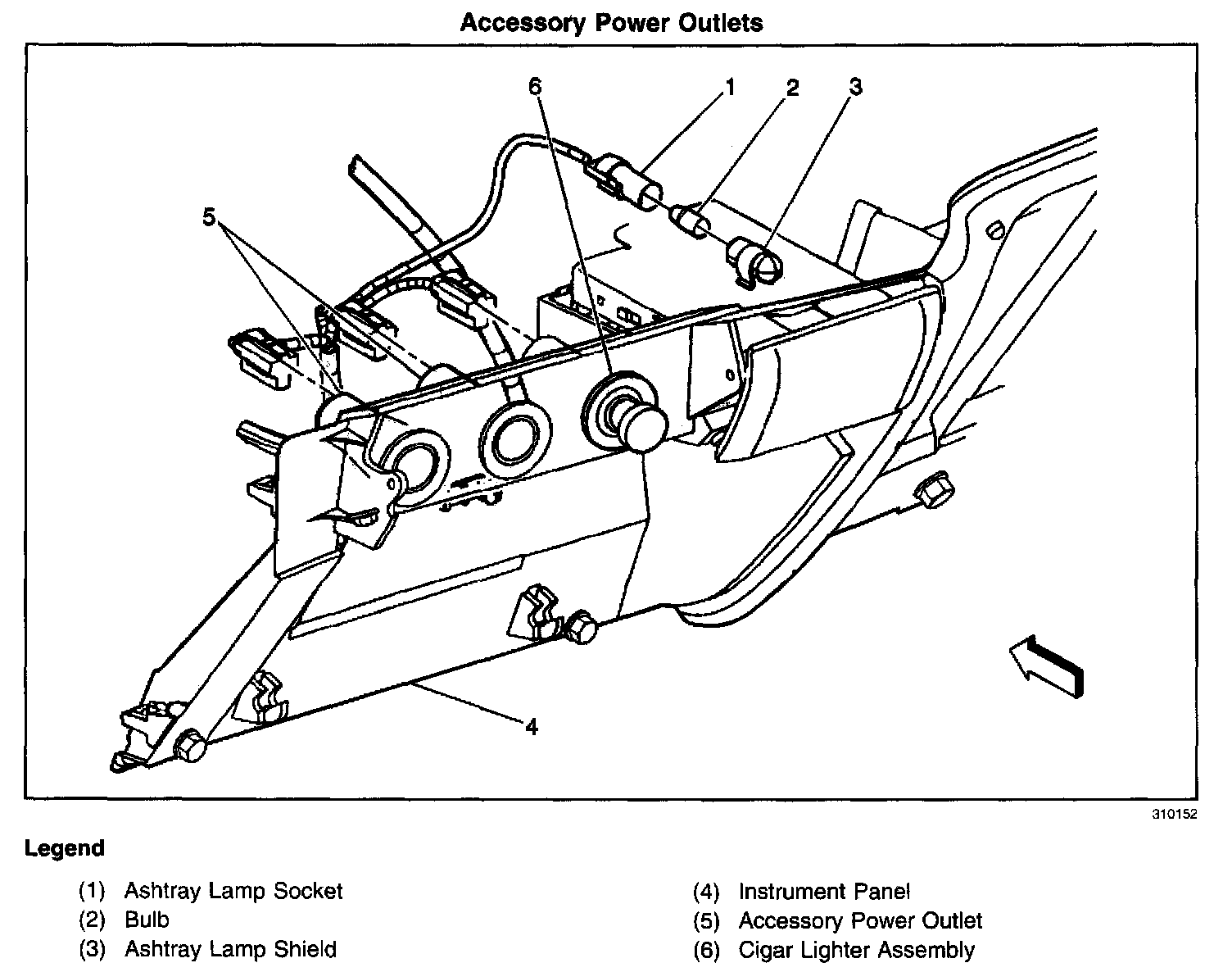 Accessory Power Outlets

6
1
2
3
5
4

310152

Legend

(1) Ashtray Lamp Socket
(2) Bulb
(3) Ashtray Lamp Shield

(4) Instrument Panel
(5) Accessory Power Outlet
(6) Cigar Lighter Assembly