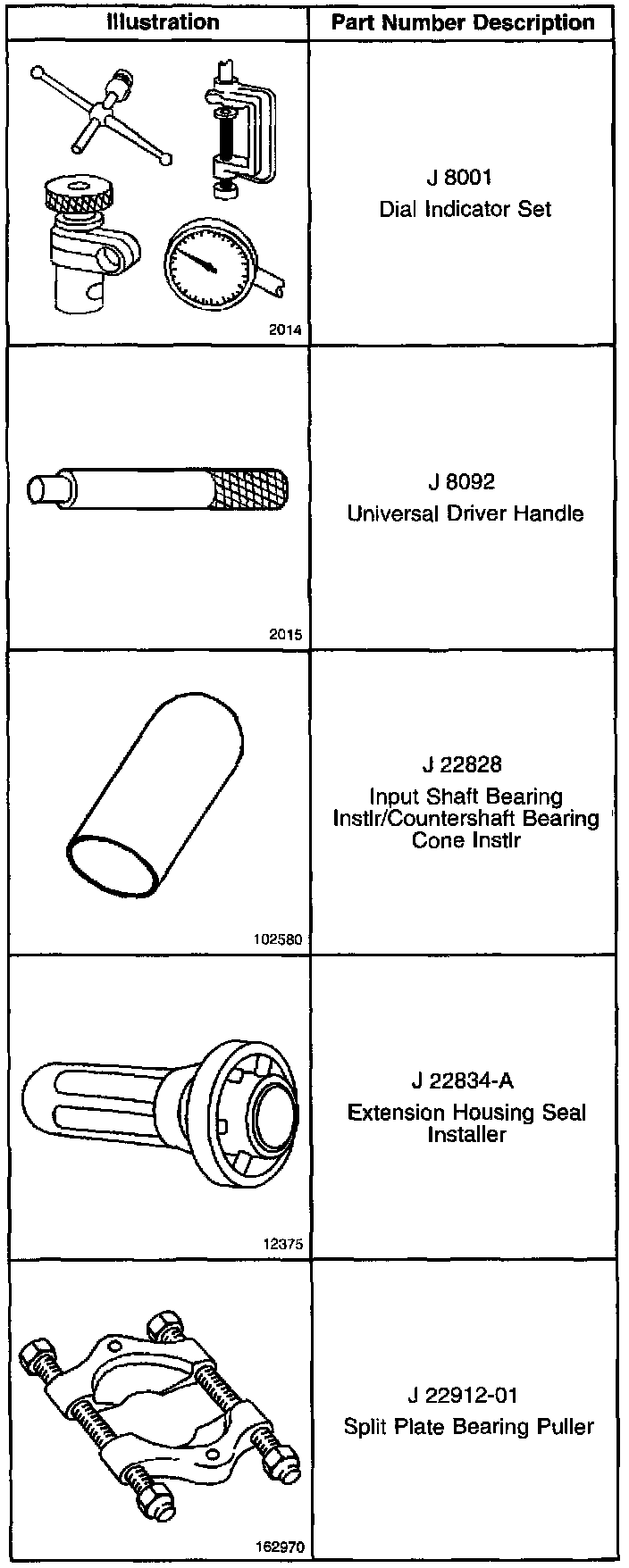 | Illustration | Part Number Description |
|---|---|
| 2014 | J 8001 Dial Indicator Set |
| 2015 | J 8092 Universal Driver Handle |
| 102580 | J 22828 Input Shaft Bearing Instlr/Countershaft Bearing Cone Instlr |
| 12375 | J 22834-A Extension Housing Seal Installer |
| 162970 | J 22912-01 Split Plate Bearing Puller |