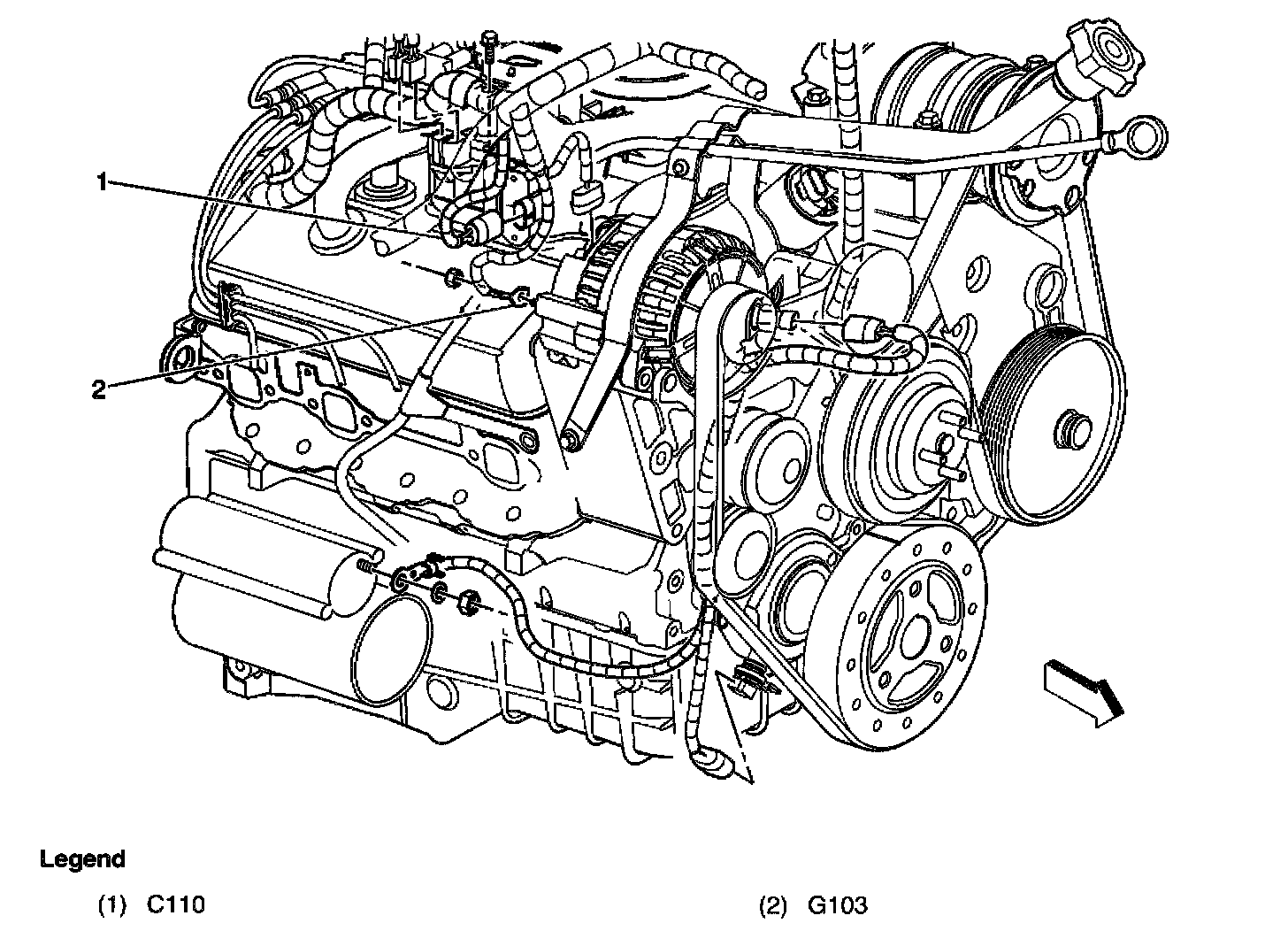 1

2

Legend

(1) C110

(2) G103