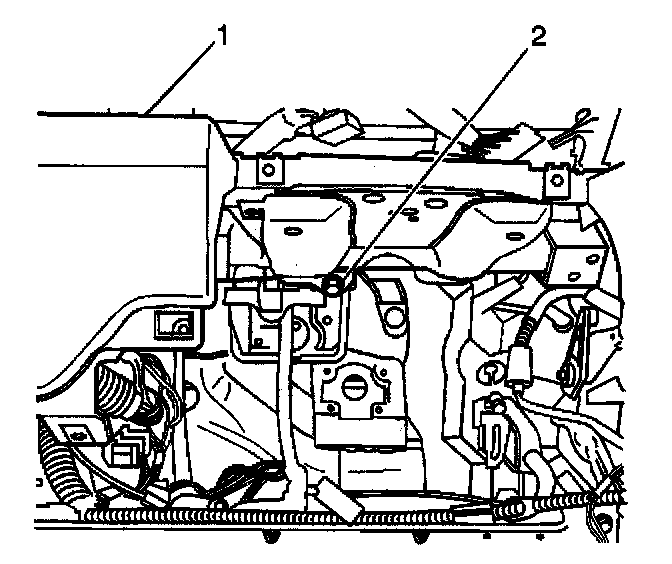 1
2