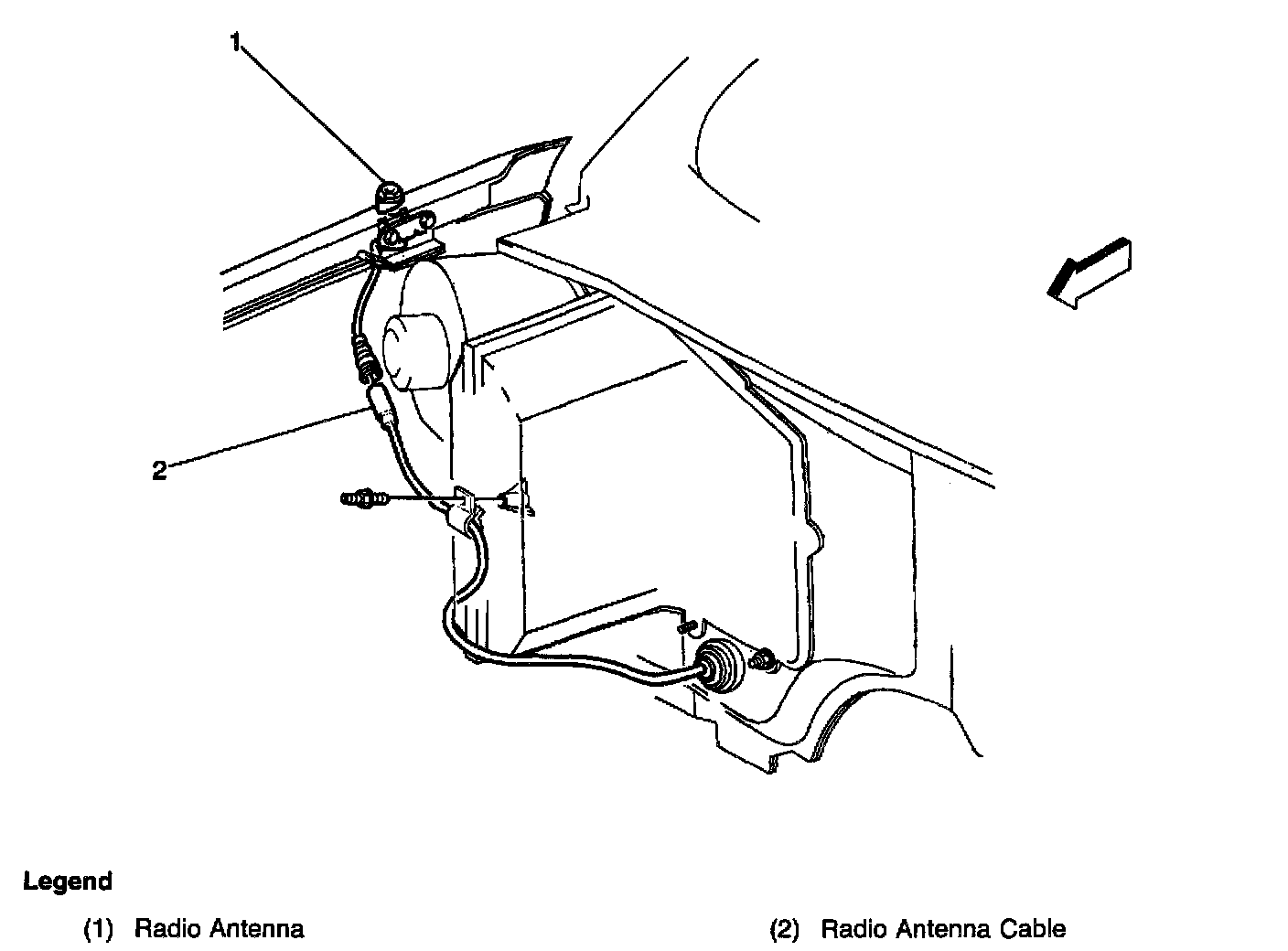 1

2

Legend

(1) Radio Antenna

(2) Radio Antenna Cable