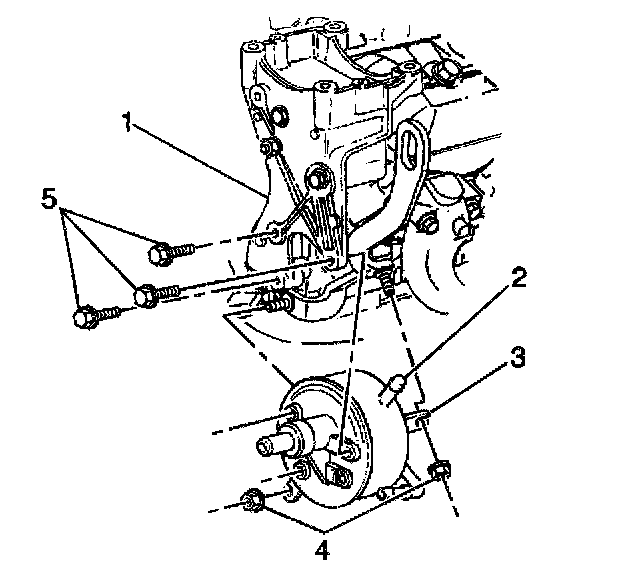 1
5
2
3
4