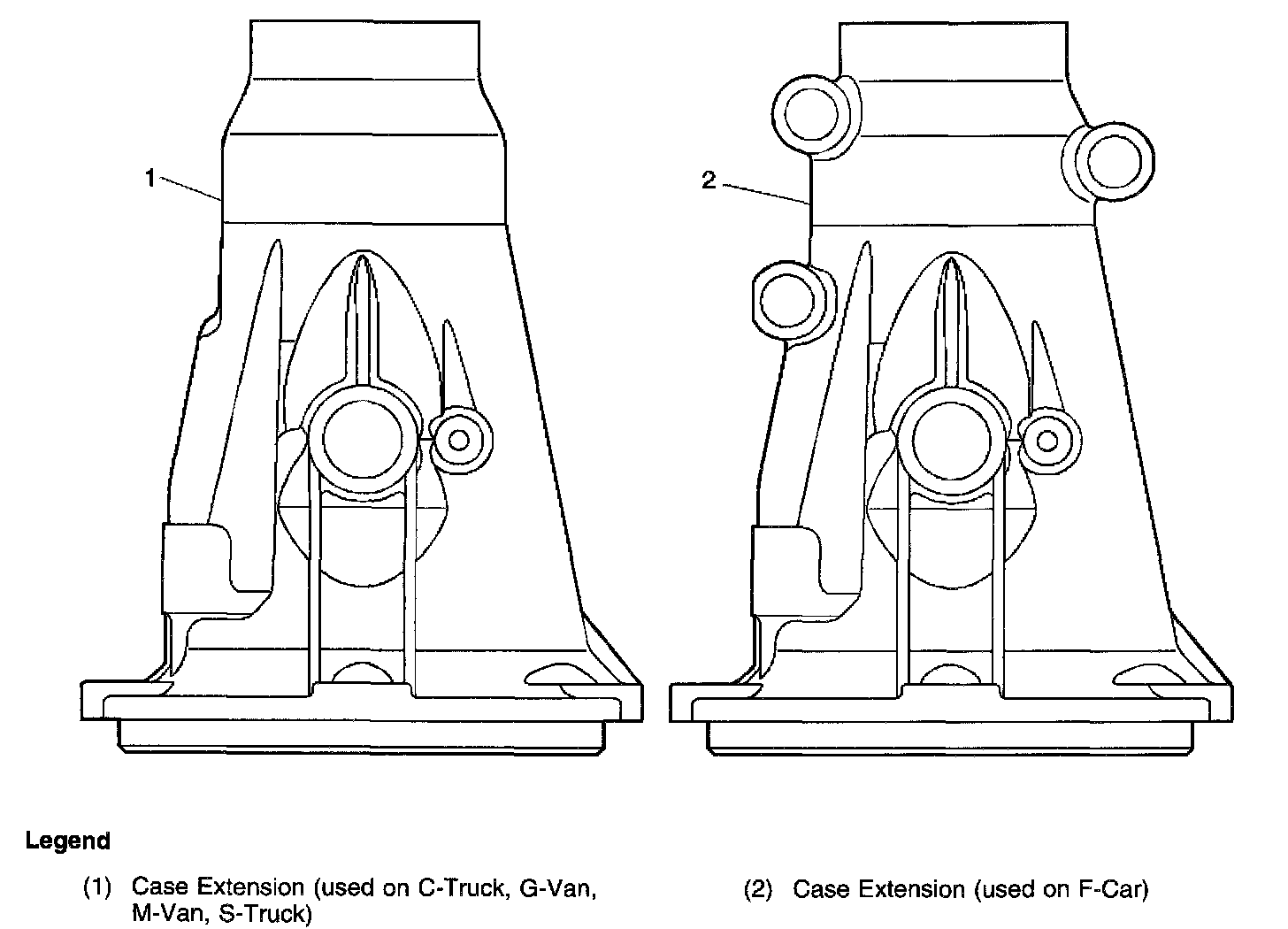 1

2

Legend

(1) Case Extension (used on C-Truck, G-Van, M-Van, S-Truck)

(2) Case Extension (used on F-Car)