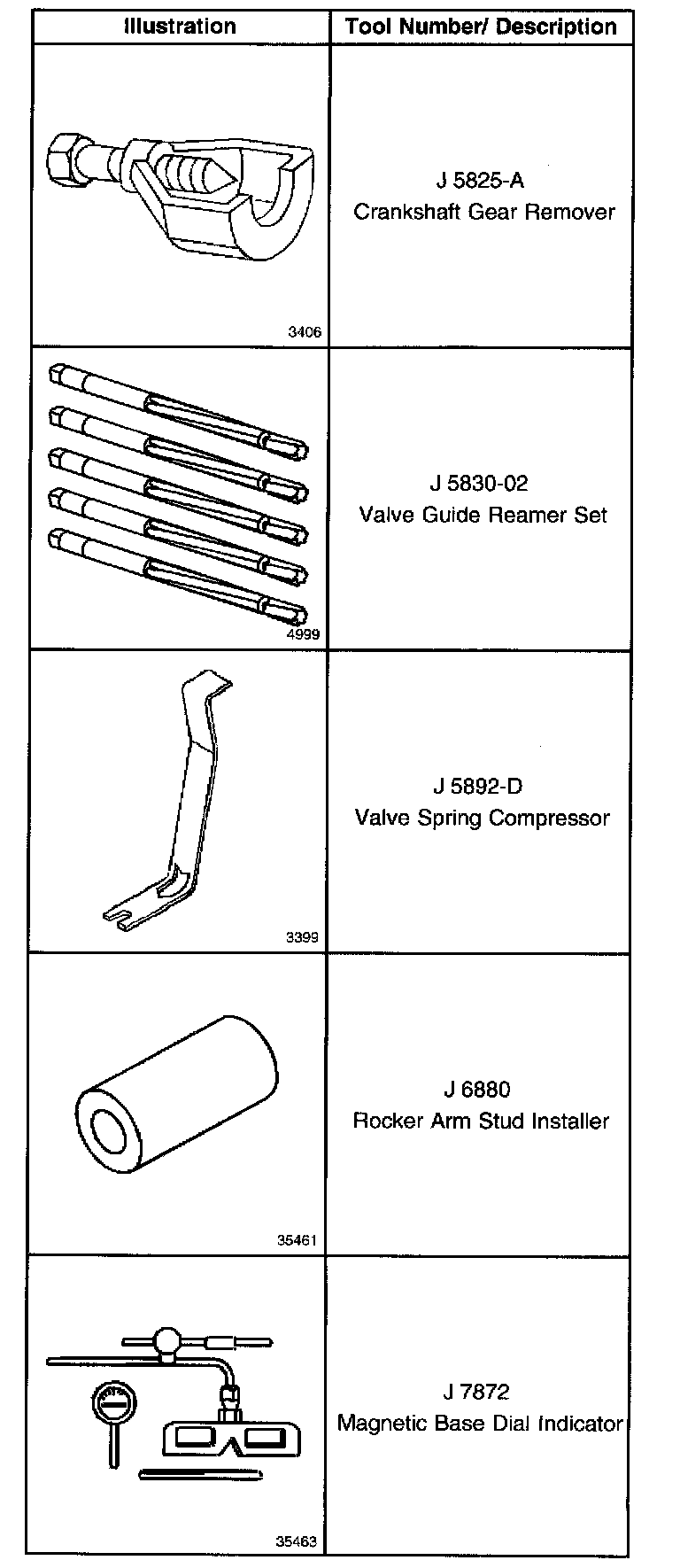 | Illustration | Tool Number/ Description |
|---|---|
| 3406 | J 5825-A Crankshaft Gear Remover |
| 4999 | J 5830-02 Valve Guide Reamer Set |
| 3399 | J 5892-D Valve Spring Compressor |
| 35461 | J 6880 Rocker Arm Stud Installer |
| 35463 | J 7872 Magnetic Base Dial Indicator |