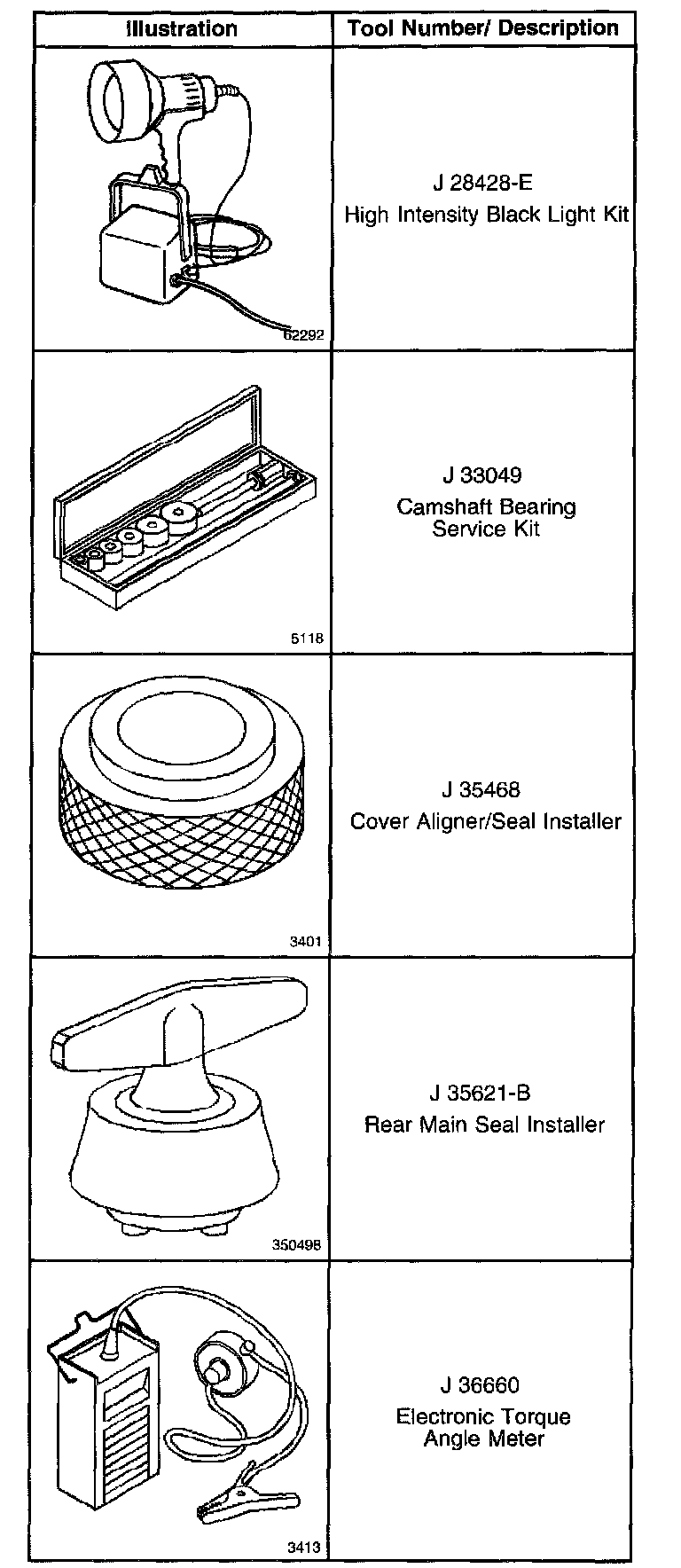 | Illustration | Tool Number/ Description |
|---|---|
| 62292 | J 28428-E High Intensity Black Light Kit |
| 5118 | J 33049 Camshaft Bearing Service Kit |
| 3401 | J 35468 Cover Aligner/Seal Installer |
| 350498 | J 35621-B Rear Main Seal Installer |
| 3413 | J 36660 Electronic Torque Angle Meter |