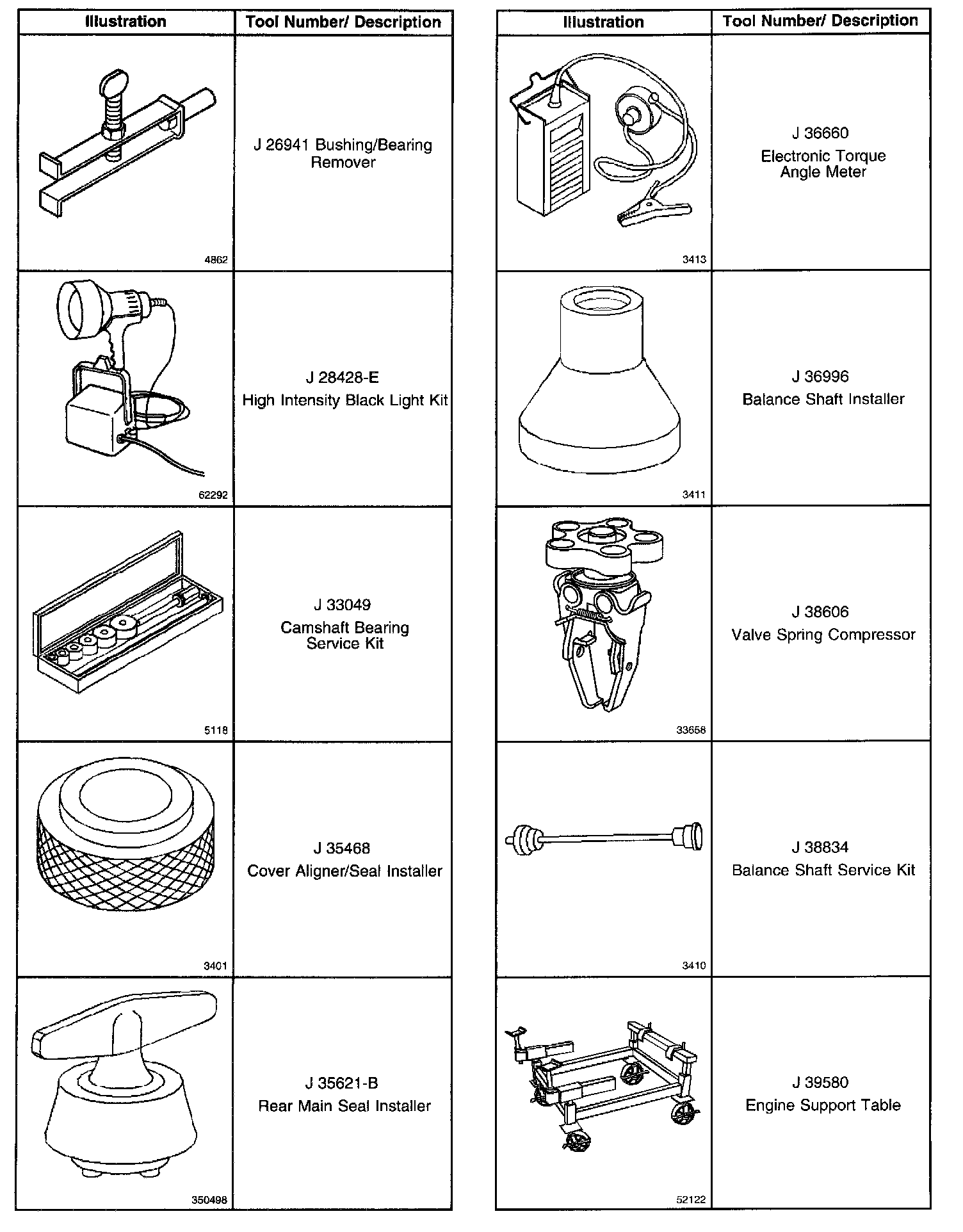 | Illustration | Tool Number/ Description |
|---|---|
| 4862 | J 26941 Bushing/Bearing Remover |
| 62292 | J 28428-E High Intensity Black Light Kit |
| 5118 | J 33049 Camshaft Bearing Service Kit |
| 3401 | J 35468 Cover Aligner/Seal Installer |
| 350498 | J 35621-B Rear Main Seal Installer |

| Illustration | Tool Number/ Description |
|---|---|
| 3413 | J 36660 Electronic Torque Angle Meter |
| 3411 | J 36996 Balance Shaft Installer |
| 33658 | J 38606 Valve Spring Compressor |
| 3410 | J 38834 Balance Shaft Service Kit |
| 52122 | J 39580 Engine Support Table |