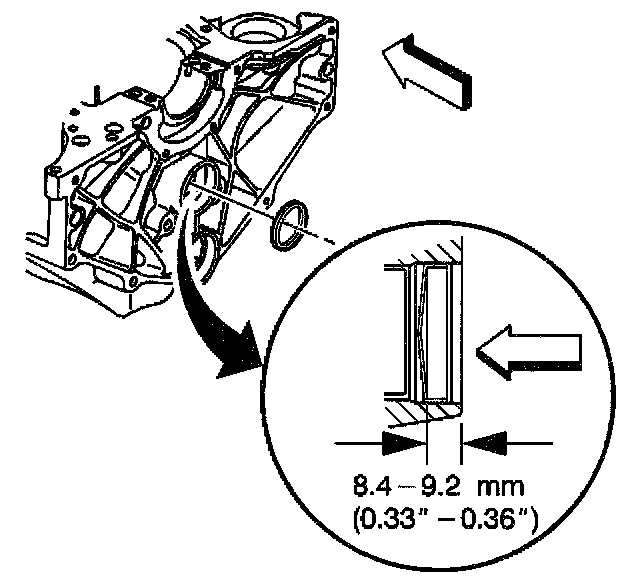 8.4 – 9.2 mm
(0.33" – 0.36")