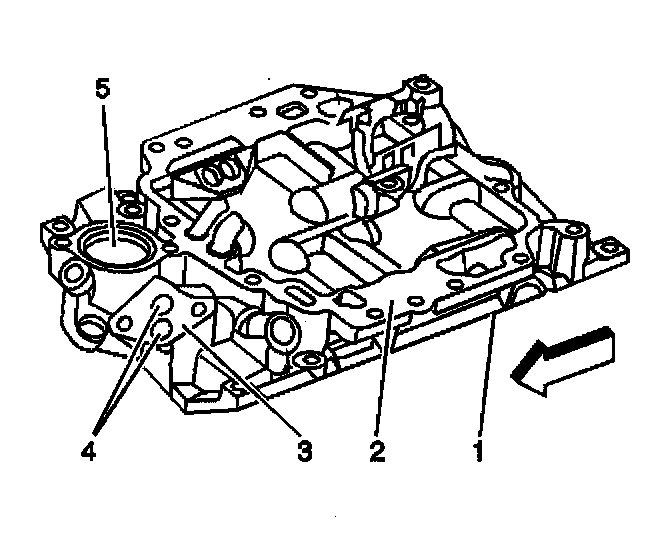 5
4
3
2
1