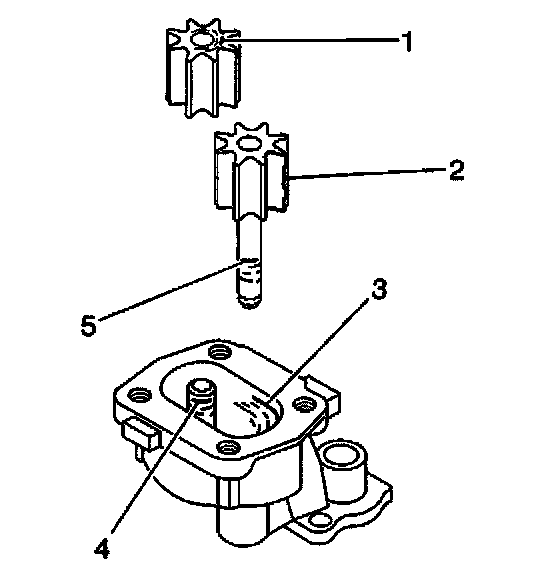 1
2
5
3
4