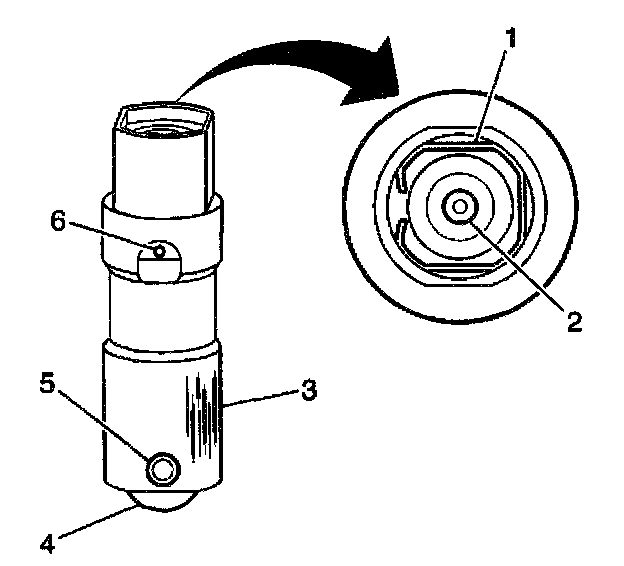 1
6
2
5
3
4