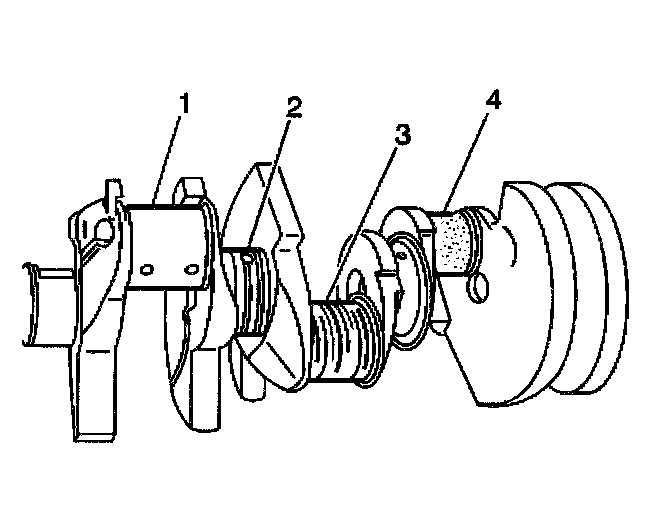 1
2
3
4