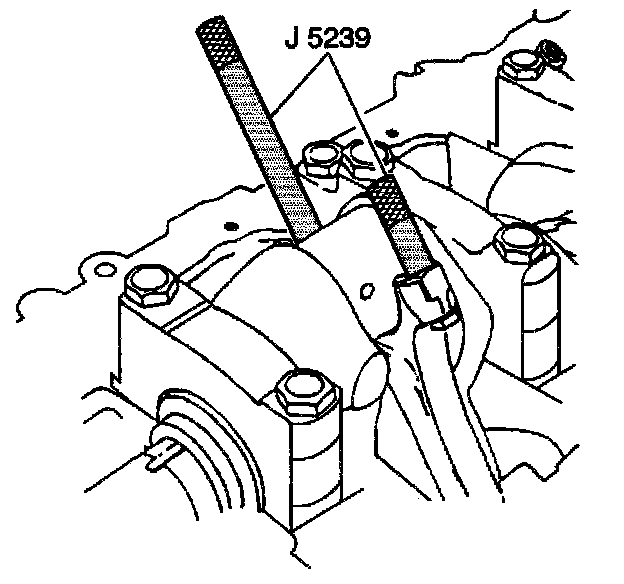 J 5239