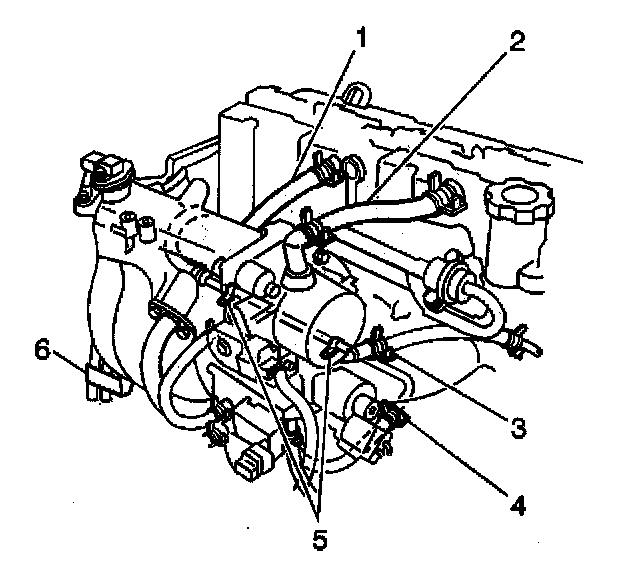 1
2
6
3
4
5