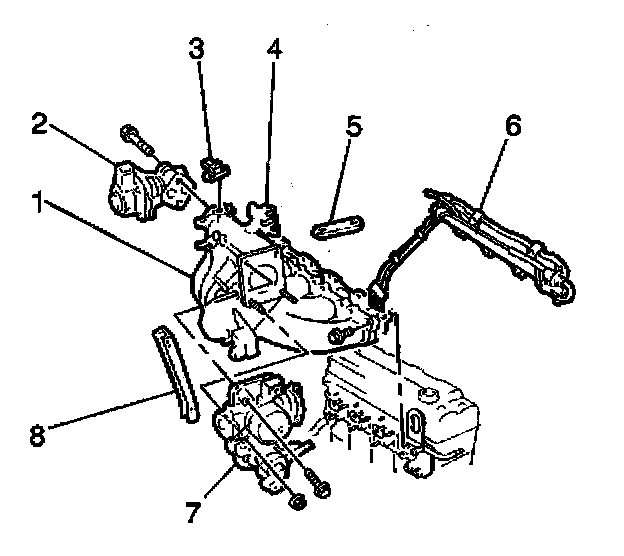 3
4
2
5
6
1
8
7