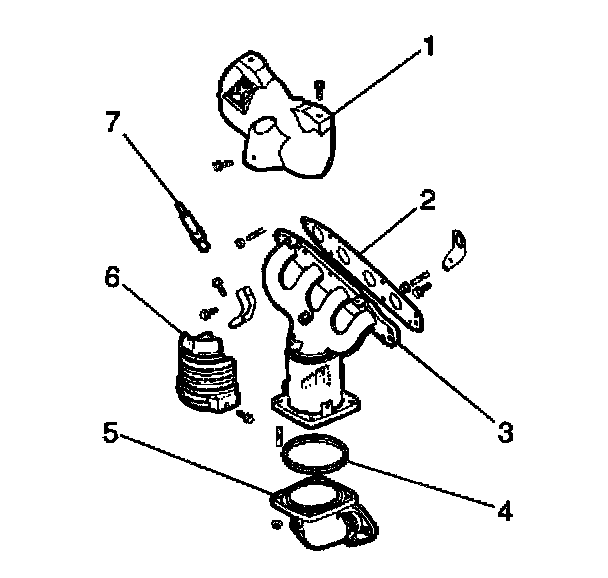 1
7
2
6
3
5
4