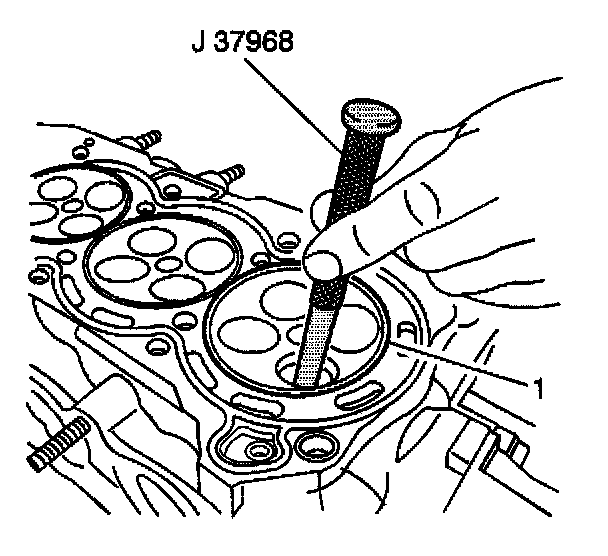 J 37968

1