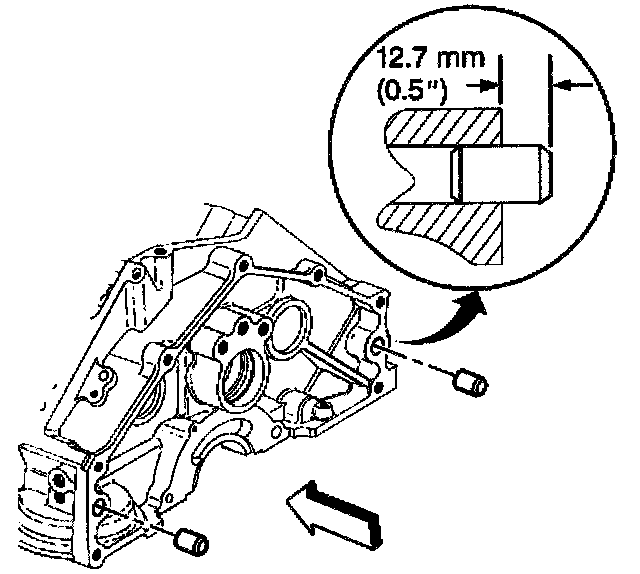 12.7 mm
(0.5")