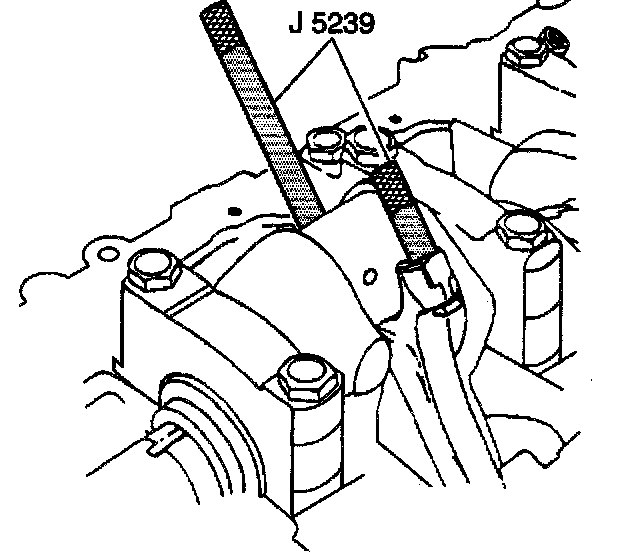 J 5239