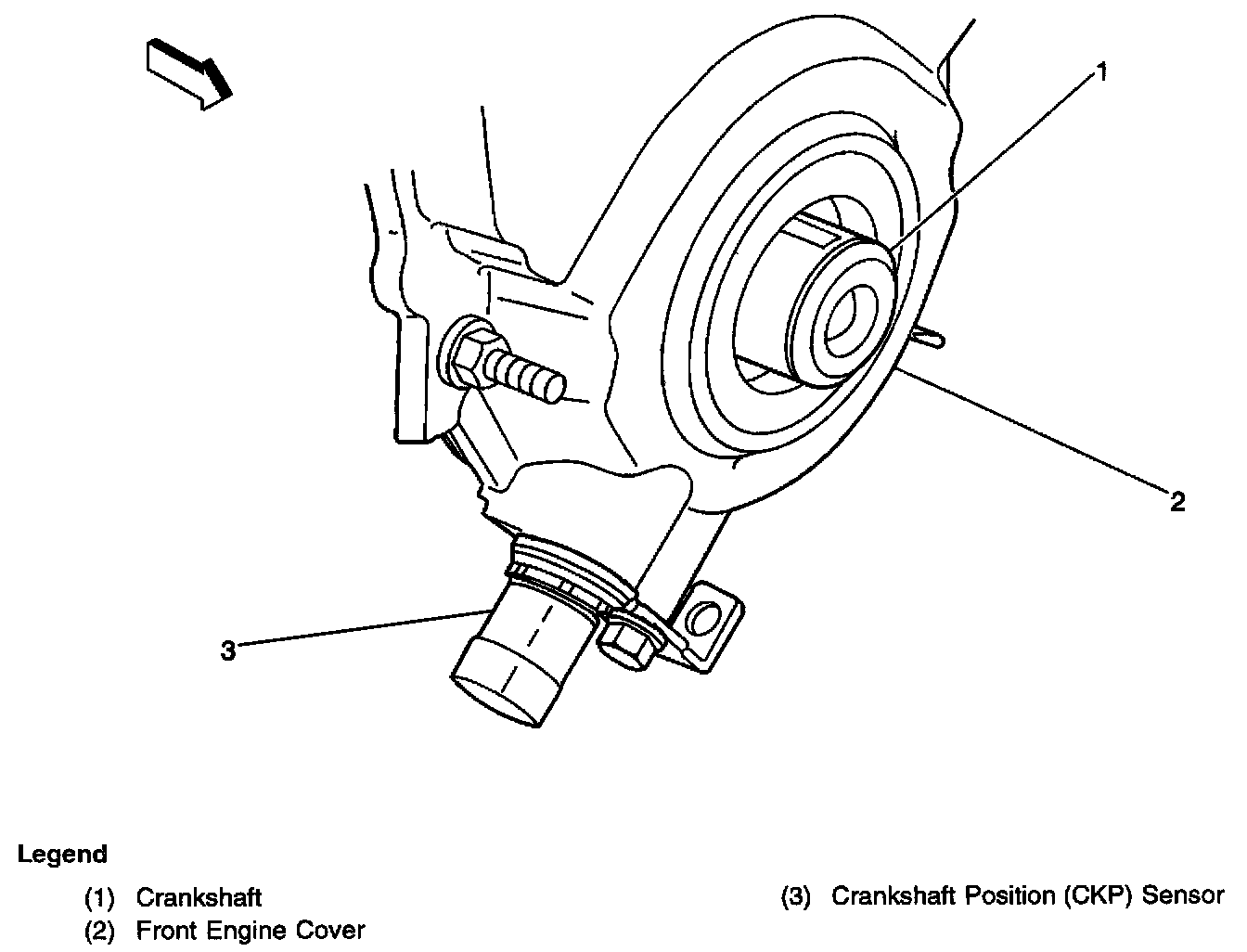 1

2

3

Legend

(1) Crankshaft
(2) Front Engine Cover

(3) Crankshaft Position (CKP) Sensor