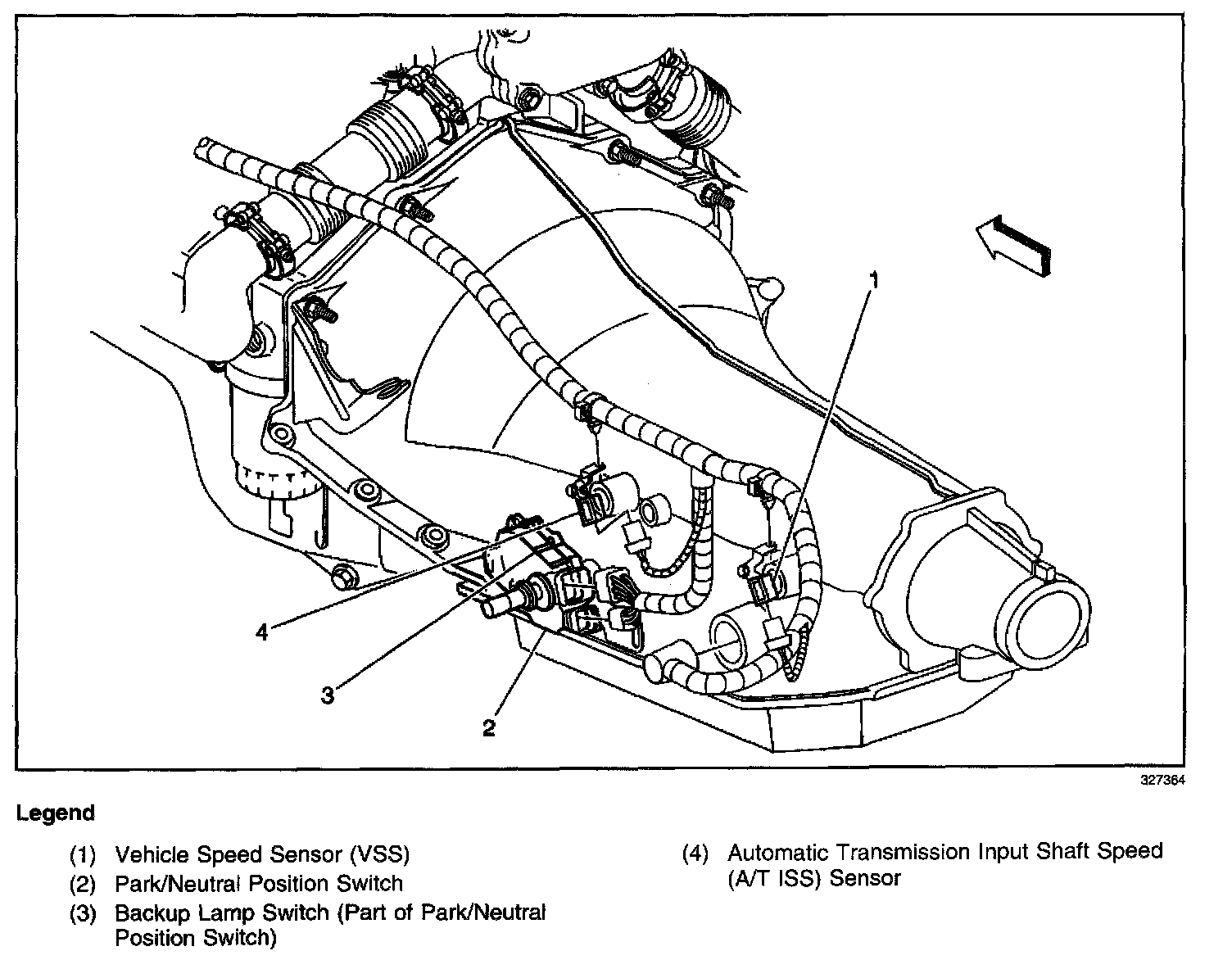 1

4

3

2

327364

Legend

(1) Vehicle Speed Sensor (VSS)
(2) Park/Neutral Position Switch
(3) Backup Lamp Switch (Part of Park/Neutral Position Switch)

(4) Automatic Transmission Input Shaft Speed (A/T ISS) Sensor