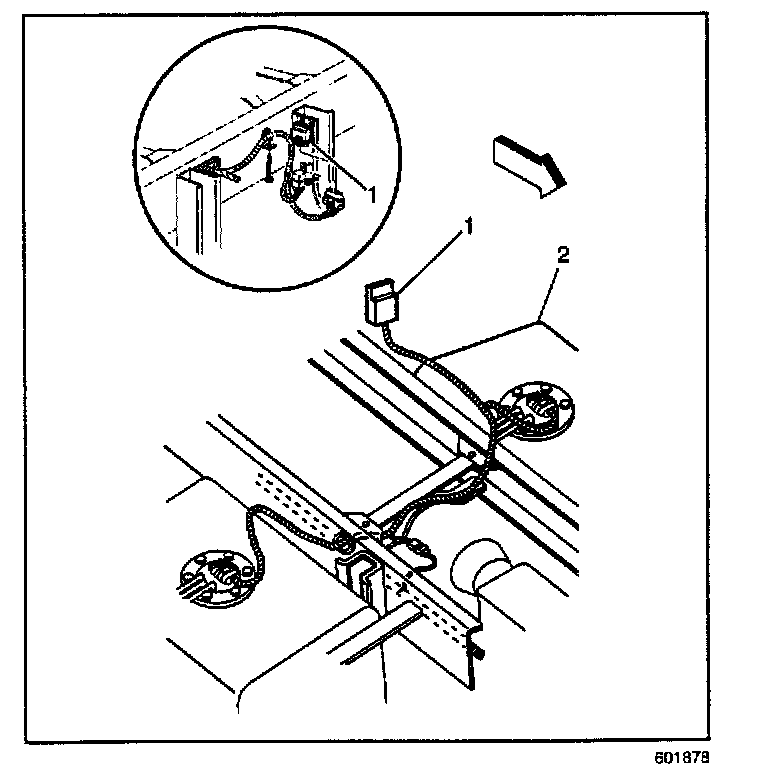 1

1

2

601878