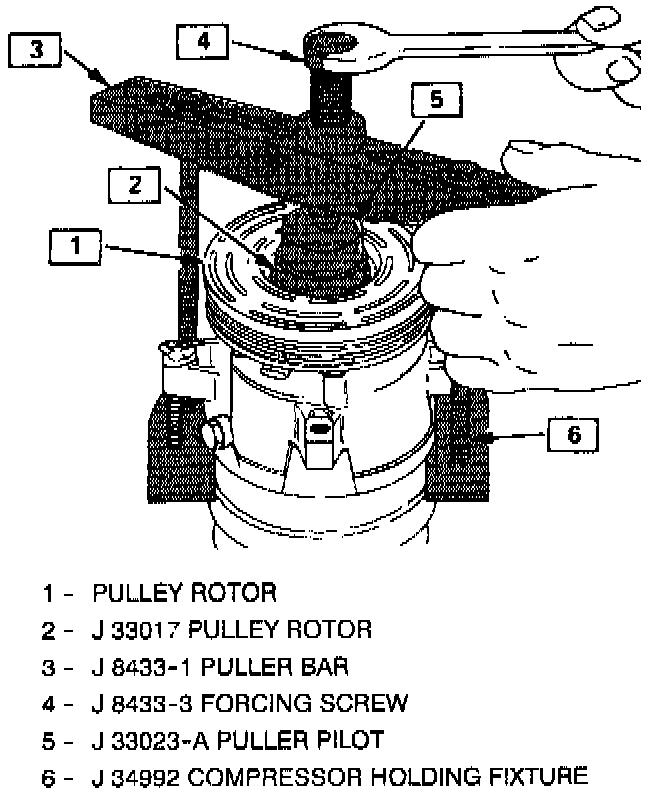 3

4

5

2

1

6

1 - PULLEY ROTOR
2 - J 33017 PULLEY ROTOR
3 - J 8433-1 PULLER BAR
4 - J 8433-3 FORCING SCREW
5 - J 33023-A PULLER PILOT
6 - J 34992 COMPRESSOR HOLDING FIXTURE