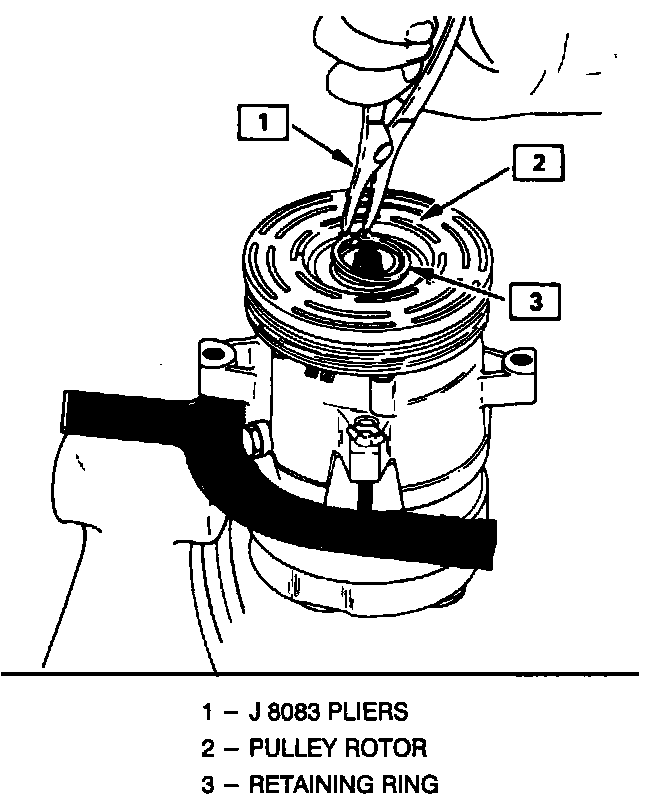 1

2

3

1 – J 8083 PLIERS
2 – PULLEY ROTOR
3 – RETAINING RING