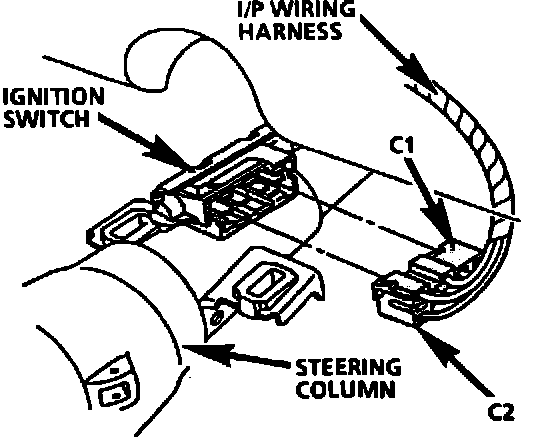 I/P WIRING HARNESS

IGNITION SWITCH

C1

STEERING COLUMN

C2