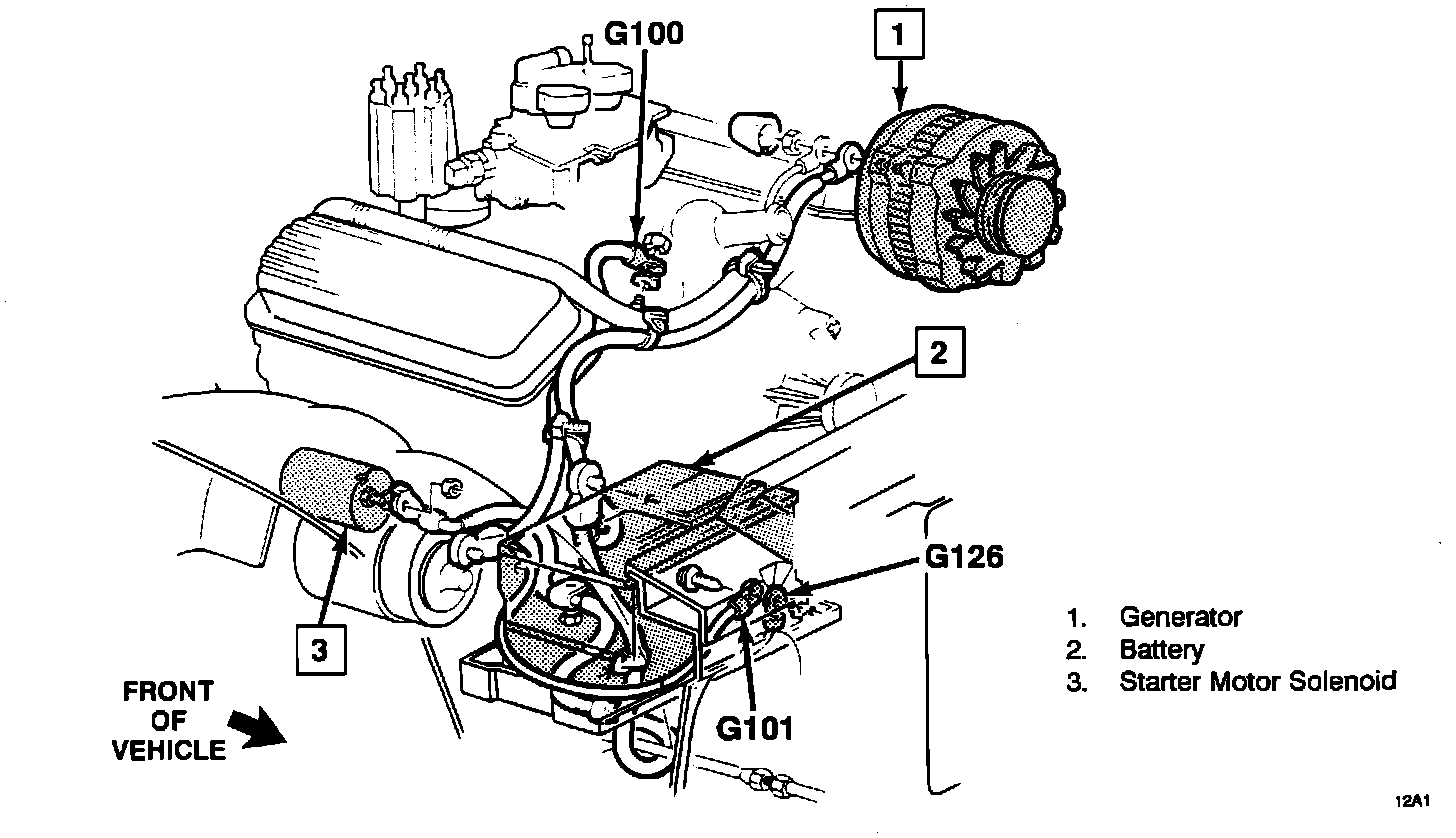 G100

1

2

G126

3

G101

FRONT OF VEHICLE

1. Generator
2. Battery
3. Starter Motor Solenoid

12A1