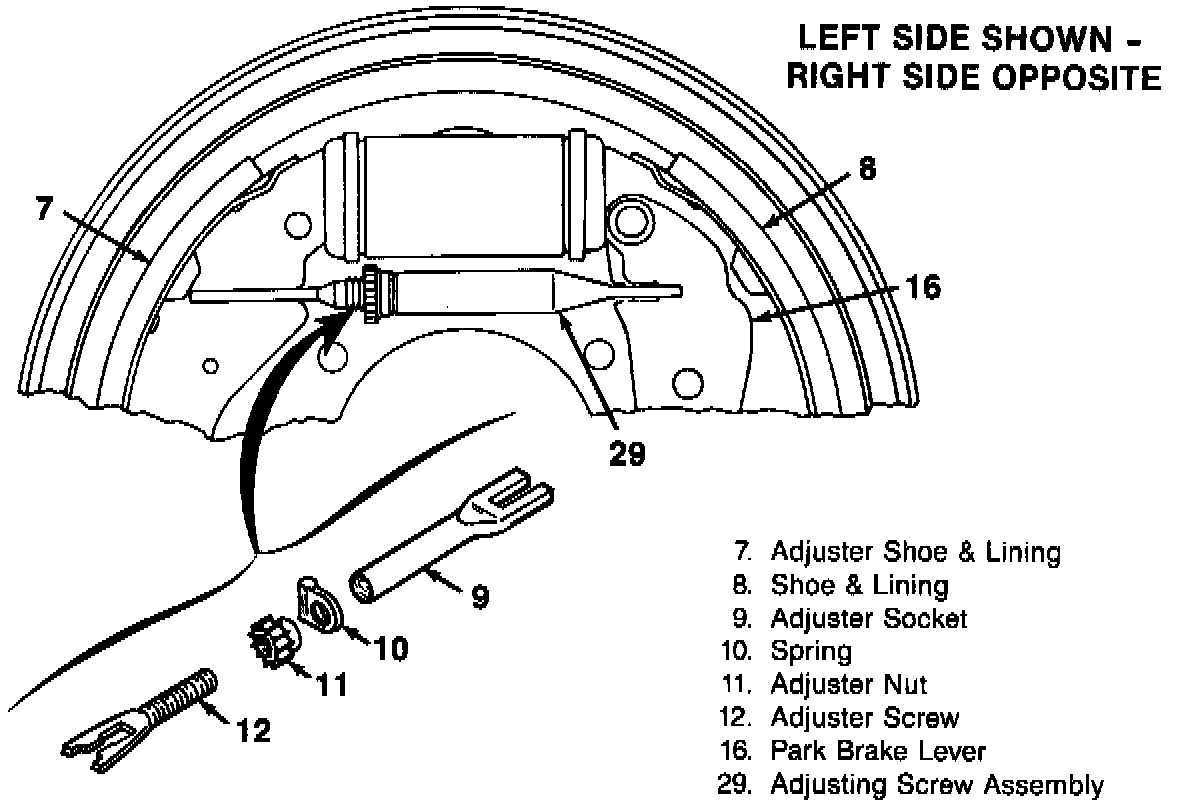 LEFT SIDE SHOWN - RIGHT SIDE OPPOSITE

7

8

16

29

9

10

11

12

7. Adjuster Shoe & Lining
8. Shoe & Lining
9. Adjuster Socket
10. Spring
11. Adjuster Nut
12. Adjuster Screw
16. Park Brake Lever
29. Adjusting Screw Assembly