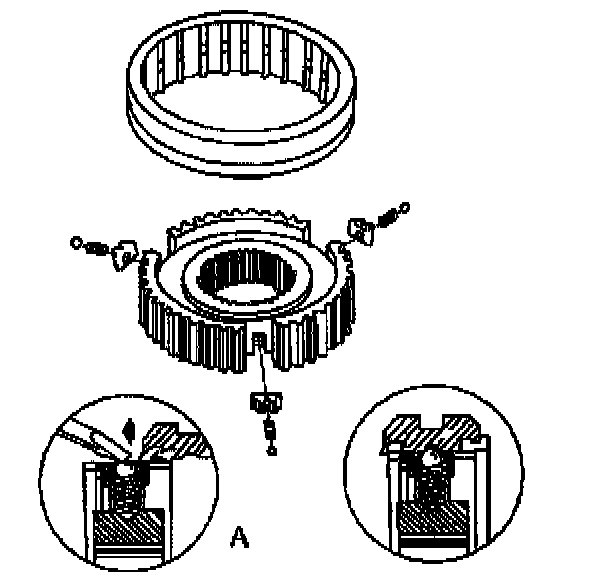 A