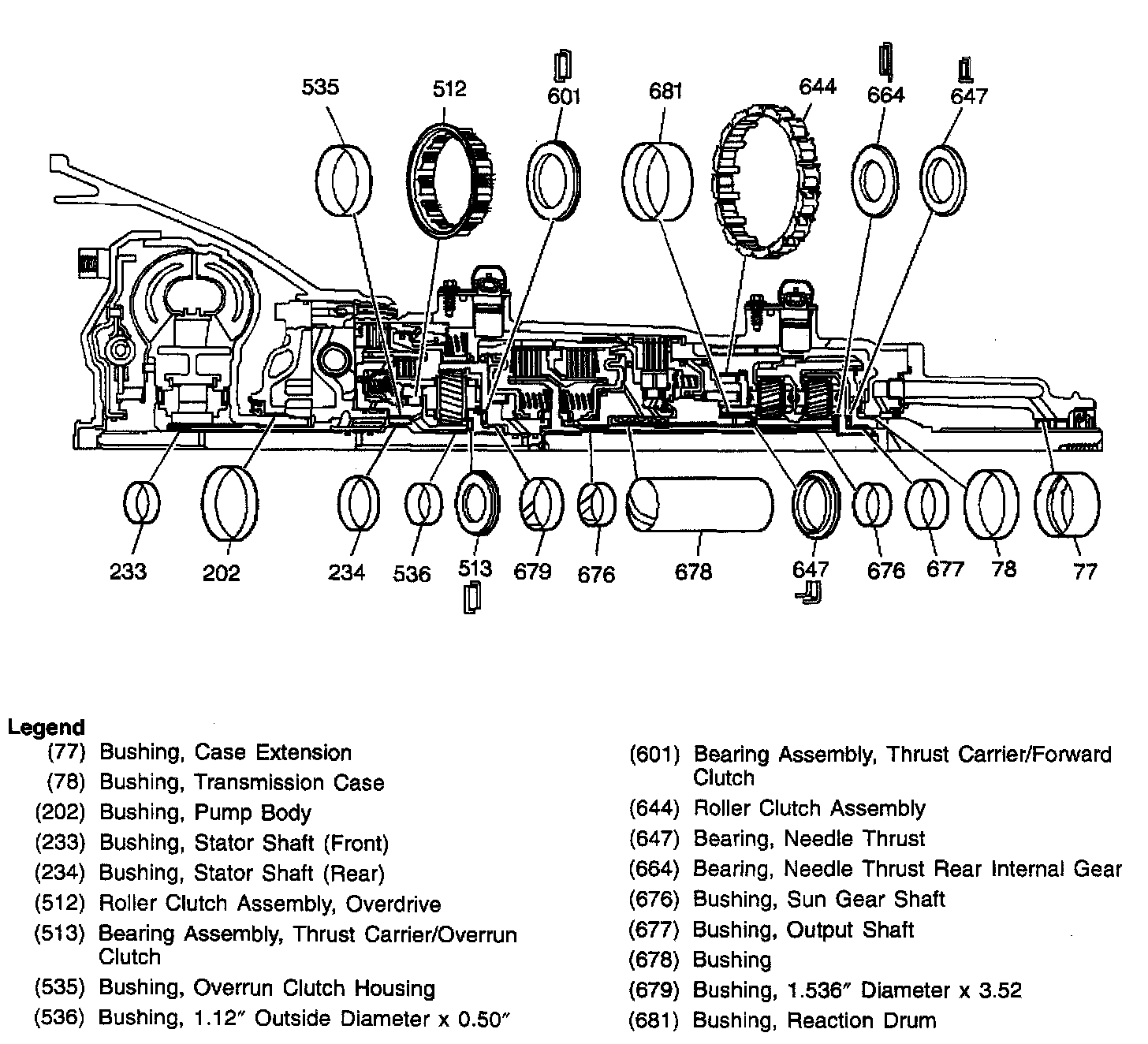 535
512
601
681
644
664
647

233
202
234
536
513
679
676
678
647
676
677
78
77

Legend
(77) Bushing, Case Extension
(78) Bushing, Transmission Case
(202) Bushing, Pump Body
(233) Bushing, Stator Shaft (Front)
(234) Bushing, Stator Shaft (Rear)
(512) Roller Clutch Assembly, Overdrive
(513) Bearing Assembly, Thrust Carrier/Overrun Clutch
(535) Bushing, Overrun Clutch Housing
(536) Bushing, 1.12″ Outside Diameter x 0.50″

(601) Bearing Assembly, Thrust Carrier/Forward Clutch
(644) Roller Clutch Assembly
(647) Bearing, Needle Thrust
(664) Bearing, Needle Thrust Rear Internal Gear
(676) Bushing, Sun Gear Shaft
(677) Bushing, Output Shaft
(678) Bushing
(679) Bushing, 1.536″ Diameter x 3.52
(681) Bushing, Reaction Drum