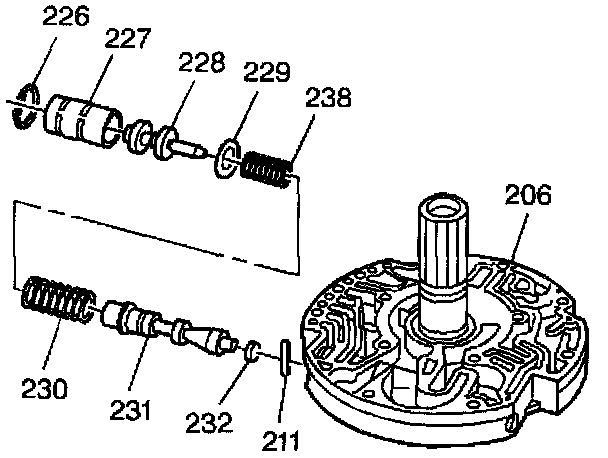 226
227
228
229
238
206
230
231
232
211