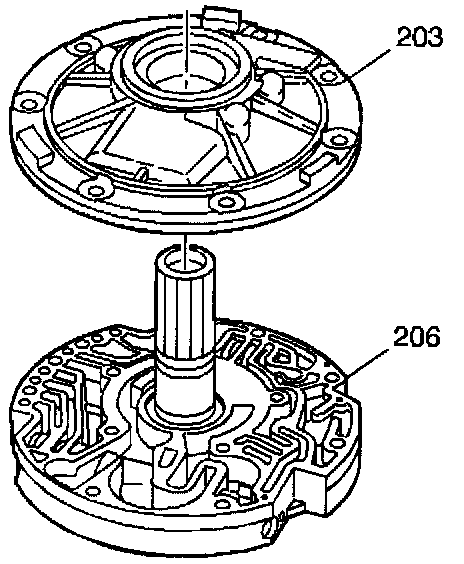 203

206