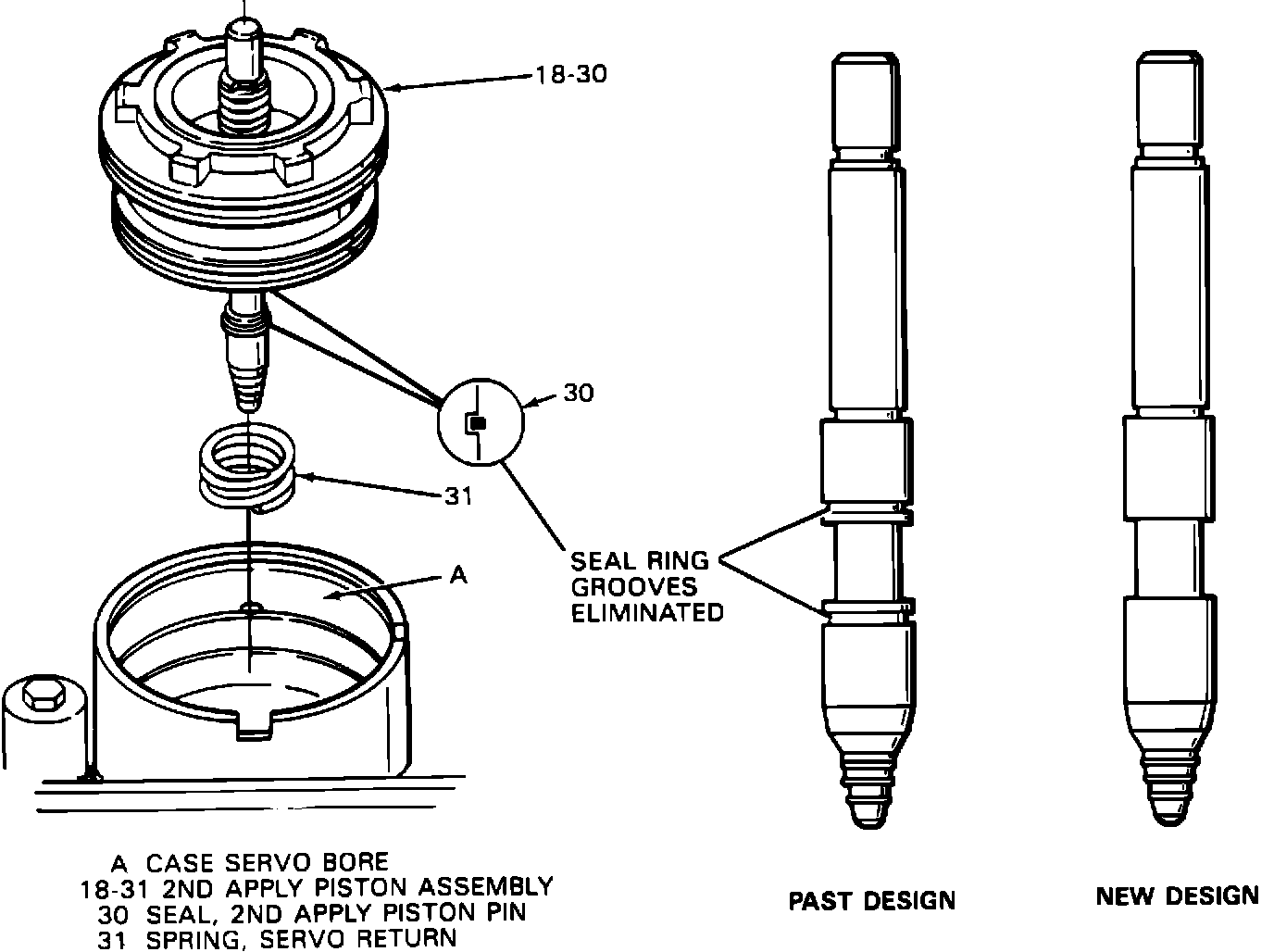 18-30

30

31

A

SEAL RING GROOVES ELIMINATED

A CASE SERVO BORE
18-31 2ND APPLY PISTON ASSEMBLY
30 SEAL, 2ND APPLY PISTON PIN
31 SPRING, SERVO RETURN

PAST DESIGN

NEW DESIGN