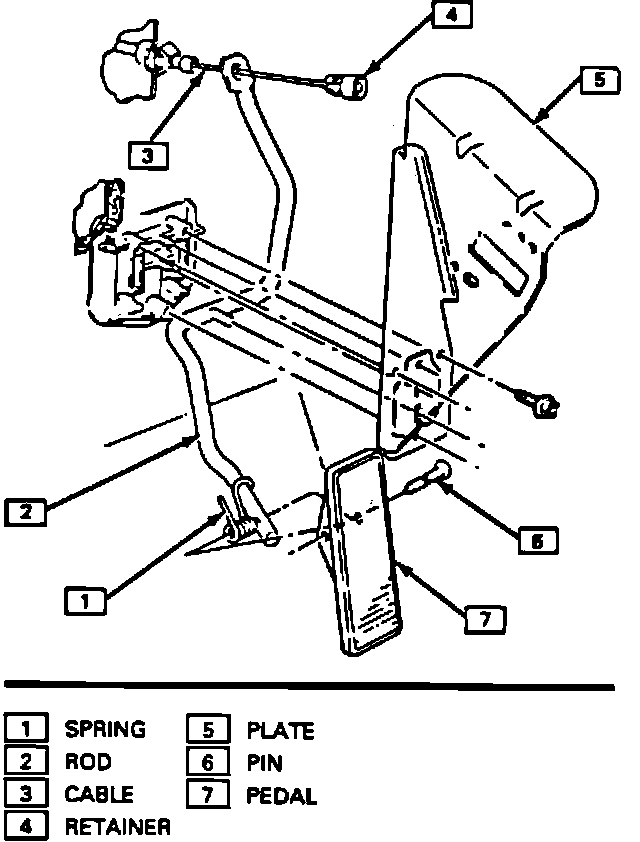 4

5

3

2

6

1

7

1 SPRING
2 ROD
3 CABLE
4 RETAINER
5 PLATE
6 PIN
7 PEDAL