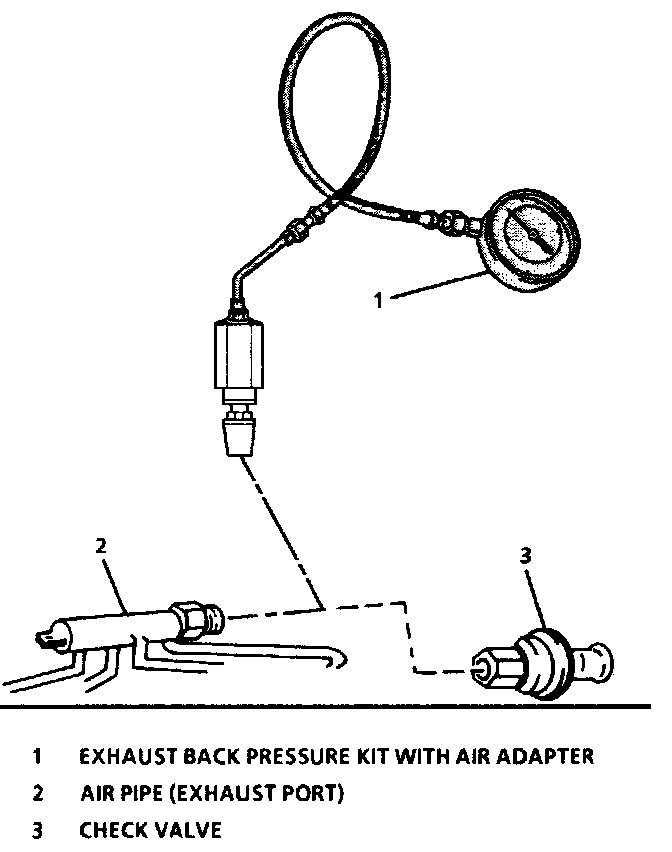 1

2

3

1 EXHAUST BACK PRESSURE KIT WITH AIR ADAPTER
2 AIR PIPE (EXHAUST PORT)
3 CHECK VALVE