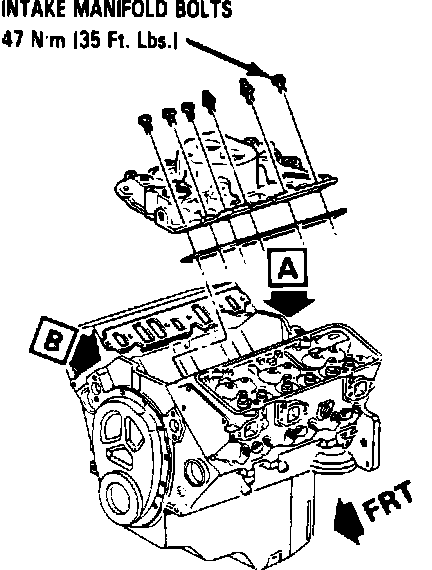 INTAKE MANIFOLD BOLTS
47 N·m (35 Ft. Lbs.)

A

B

FRT