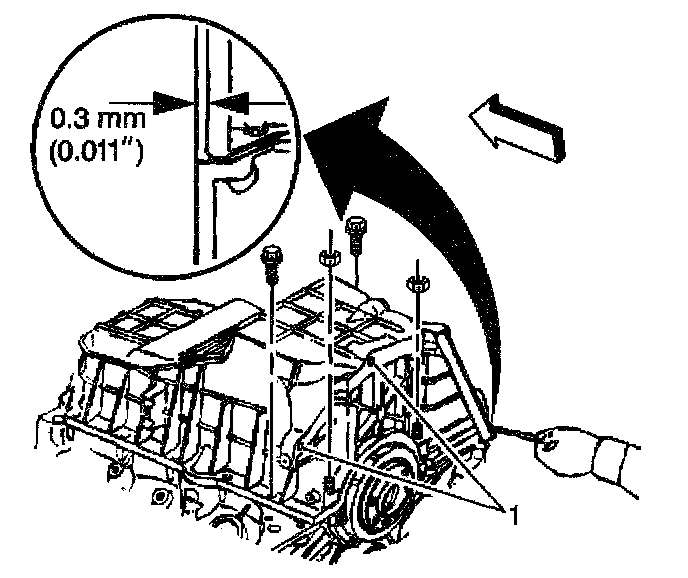 0.3 mm
(0.011")

1