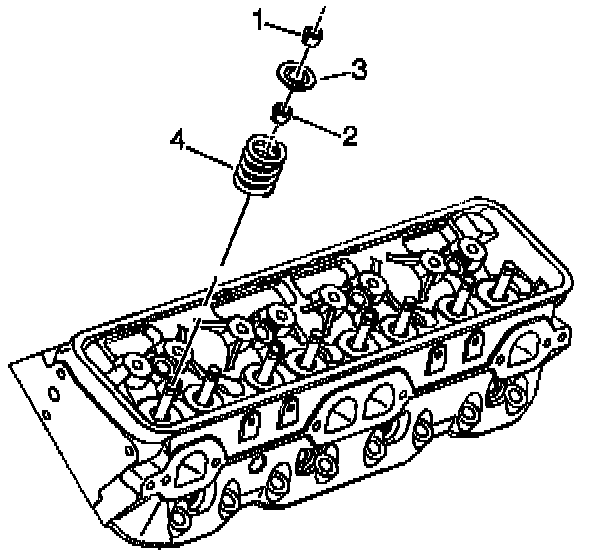 1
3
2
4