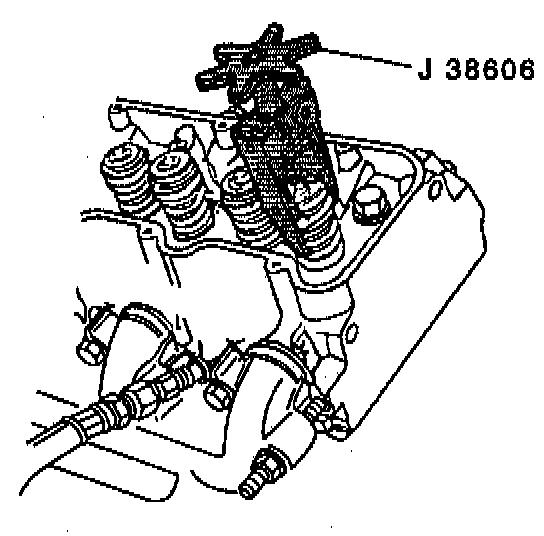 J 38606