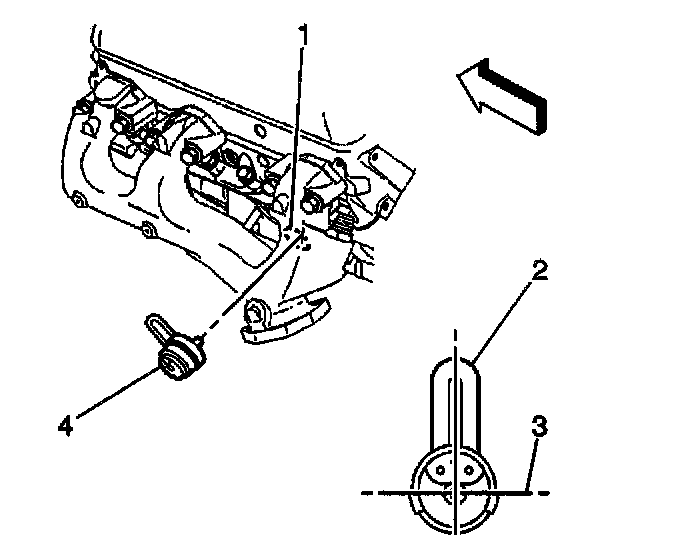 1
2
3
4