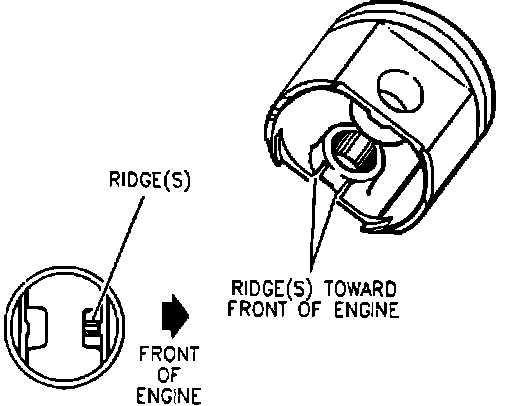 RIDGE(S)

RIDGE(S) TOWARD FRONT OF ENGINE

FRONT OF ENGINE