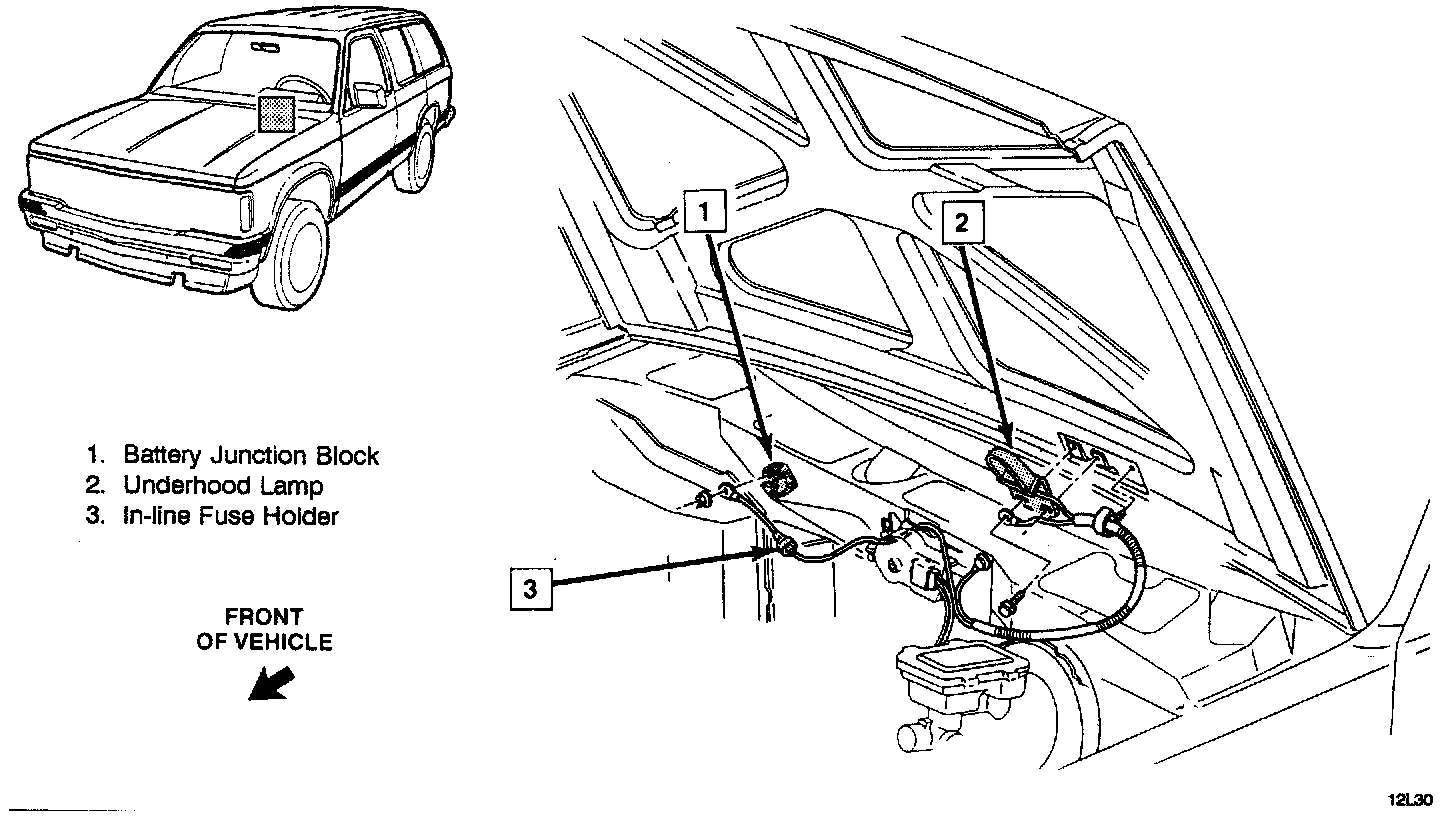 1
2
3

1. Battery Junction Block
2. Underhood Lamp
3. In-line Fuse Holder

FRONT
OF VEHICLE

12L30