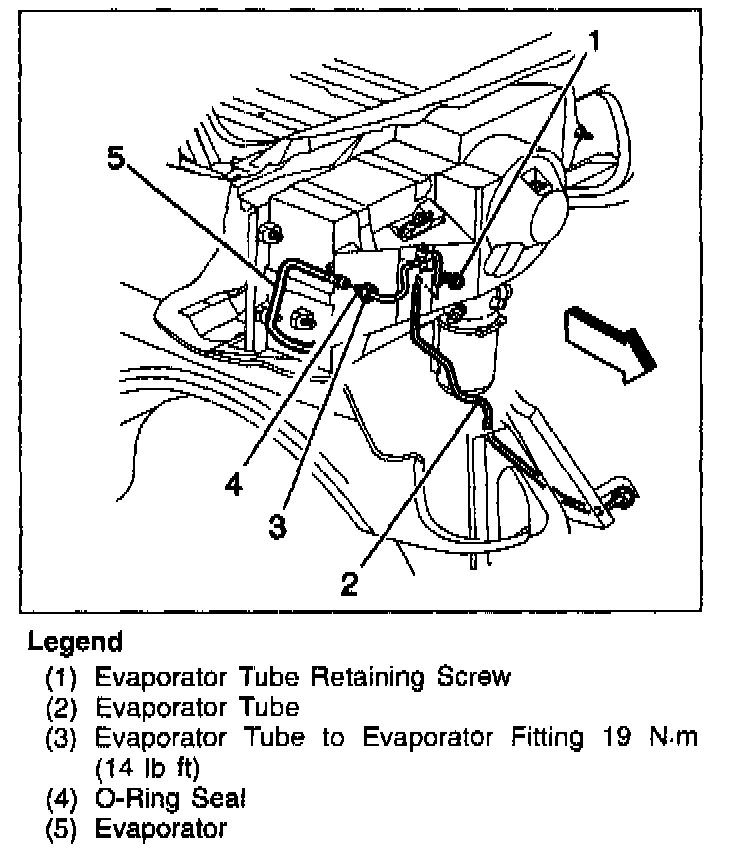 1
5
4
3
2

Legend
(1) Evaporator Tube Retaining Screw
(2) Evaporator Tube
(3) Evaporator Tube to Evaporator Fitting 19 N·m (14 lb ft)
(4) O-Ring Seal
(5) Evaporator